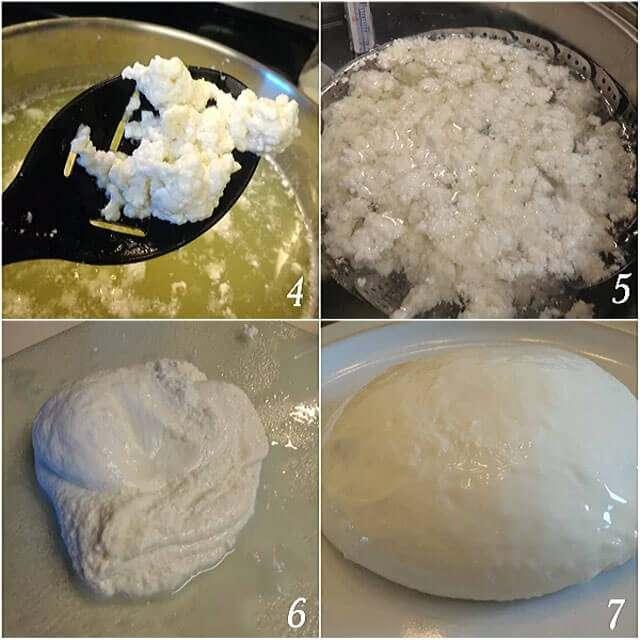 4

5

6

7