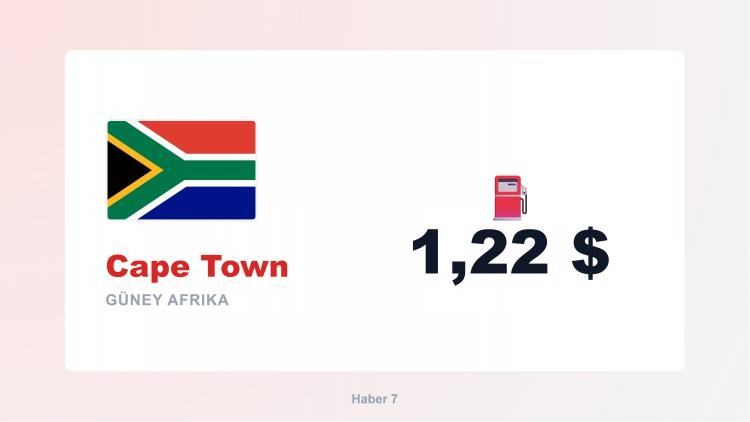 Cape Town
GÜNEY AFRIKA

1,22 $

Haber 7