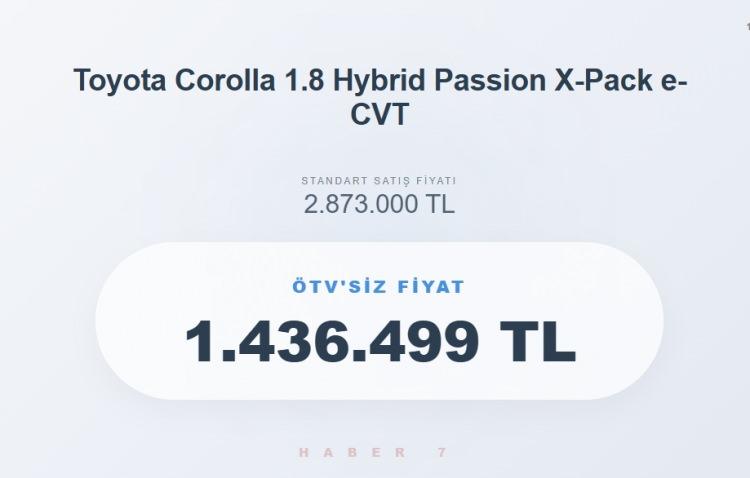 Toyota Corolla 1.8 Hybrid Passion X-Pack e-CVT

STANDART SATIŞ FİYATI
2.873.000 TL

ÖTV'SİZ FİYAT
1.436.499 TL

HABER 7