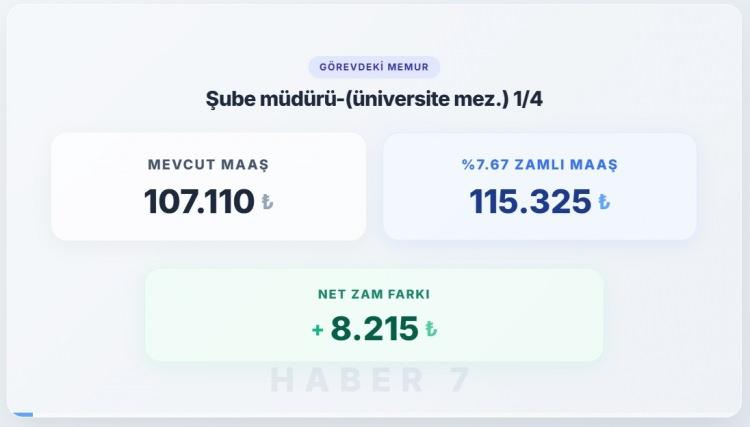 GÖREVDEKİ MEMUR

Şube müdürü-(üniversite mez.) 1/4

MEVCUT MAAŞ
107.110 ₺

%7.67 ZAMLI MAAŞ
115.325 ₺

NET ZAM FARKI
+ 8.215 ₺

HABER 7