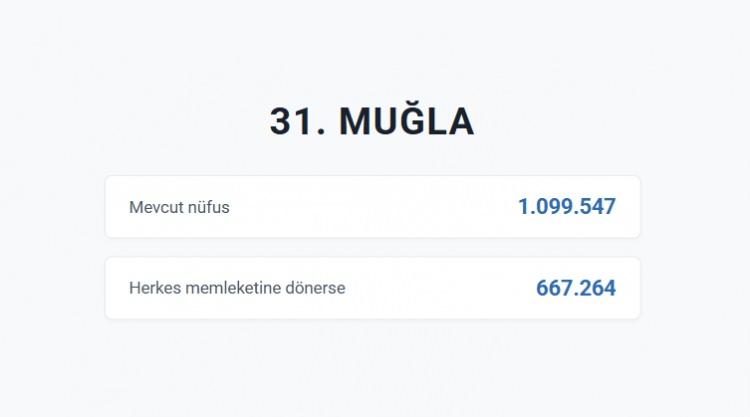 31. MUĞLA

Mevcut nüfus 1.099.547

Herkes memleketine dönerse 667.264